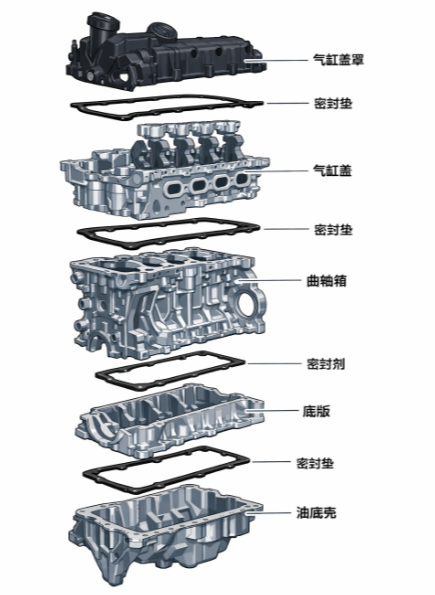 气缸盖罩

密封垫

气缸盖

密封垫

曲轴箱

密封剂

底版

密封垫

油底壳